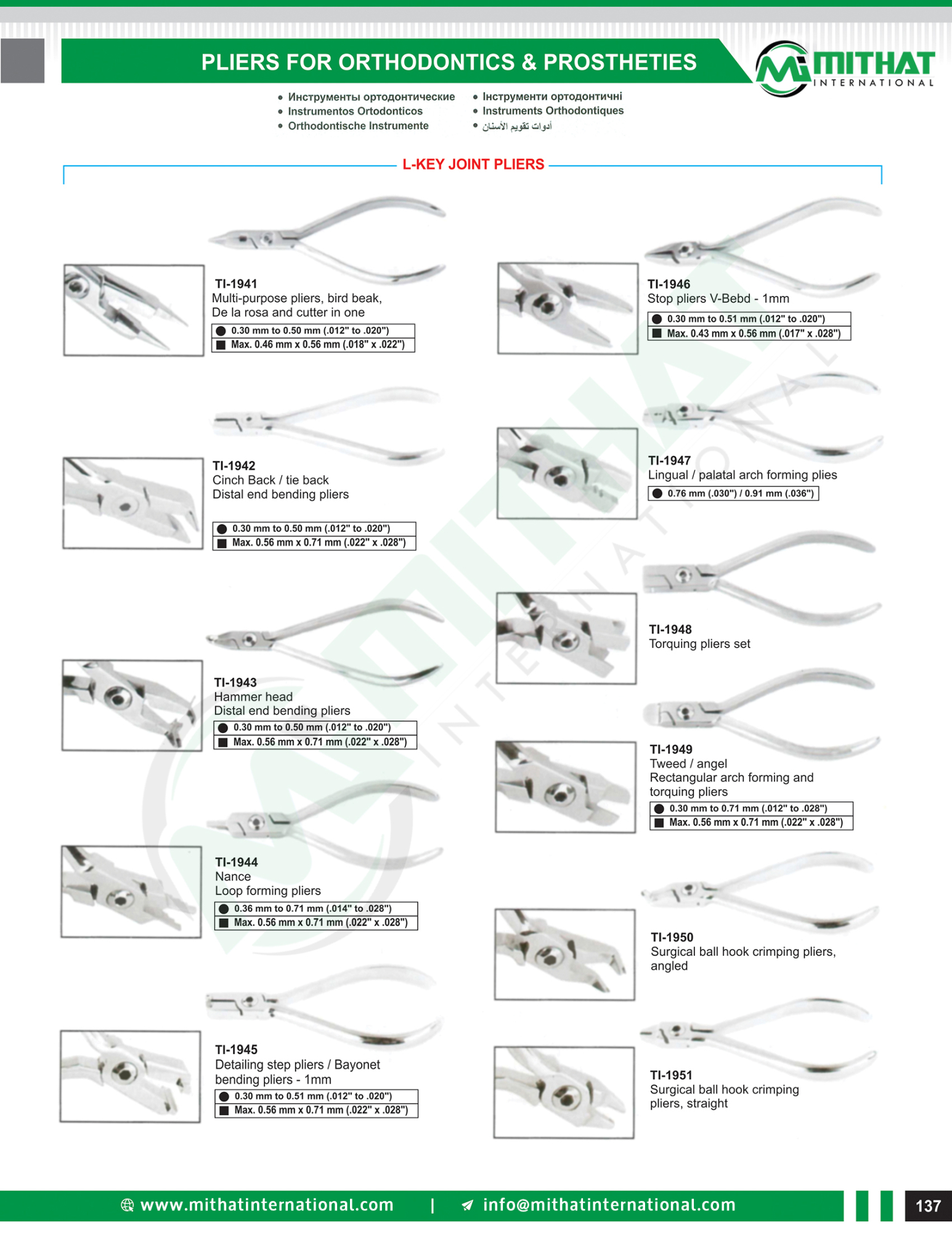 PLIERS FOR ORTHODONTICS & PROSTHETIES

MITHAT INTERNATIONAL

• Инструменты ортодонтические
• Instrumentos Ortodonticos
• Orthodontische Instrumente
• Інструменти ортодонтичні
• Instruments Orthodontiques
• أدوات تقويم الأسنان

L-KEY JOINT PLIERS

TI-1941
Multi-purpose pliers, bird beak, De la rosa and cutter in one
● 0.30 mm to 0.50 mm (.012" to .020")
■ Max. 0.46 mm x 0.56 mm (.018" x .022")

TI-1942
Cinch Back / tie back
Distal end bending pliers
● 0.30 mm to 0.50 mm (.012" to .020")
■ Max. 0.56 mm x 0.71 mm (.022" x .028")

TI-1943
Hammer head
Distal end bending pliers
● 0.30 mm to 0.50 mm (.012" to .020")
■ Max. 0.56 mm x 0.71 mm (.022" x .028")

TI-1944
Nance
Loop forming pliers
● 0.36 mm to 0.71 mm (.014" to .028")
■ Max. 0.56 mm x 0.71 mm (.022" x .028")

TI-1945
Detailing step pliers / Bayonet bending pliers - 1mm
● 0.30 mm to 0.51 mm (.012" to .020")
■ Max. 0.56 mm x 0.71 mm (.022" x .028")

TI-1946
Stop pliers V-Bebd - 1mm
● 0.30 mm to 0.51 mm (.012" to .020")
■ Max. 0.43 mm x 0.56 mm (.017" x .028")

TI-1947
Lingual / palatal arch forming plies
● 0.76 mm (.030") / 0.91 mm (.036")

TI-1948
Torquing pliers set

TI-1949
Tweed / angel
Rectangular arch forming and torquing pliers
● 0.30 mm to 0.71 mm (.012" to .028")
■ Max. 0.56 mm x 0.71 mm (.022" x .028")

TI-1950
Surgical ball hook crimping pliers, angled

TI-1951
Surgical ball hook crimping pliers, straight

www.mithatinternational.com | info@mithatinternational.com 137